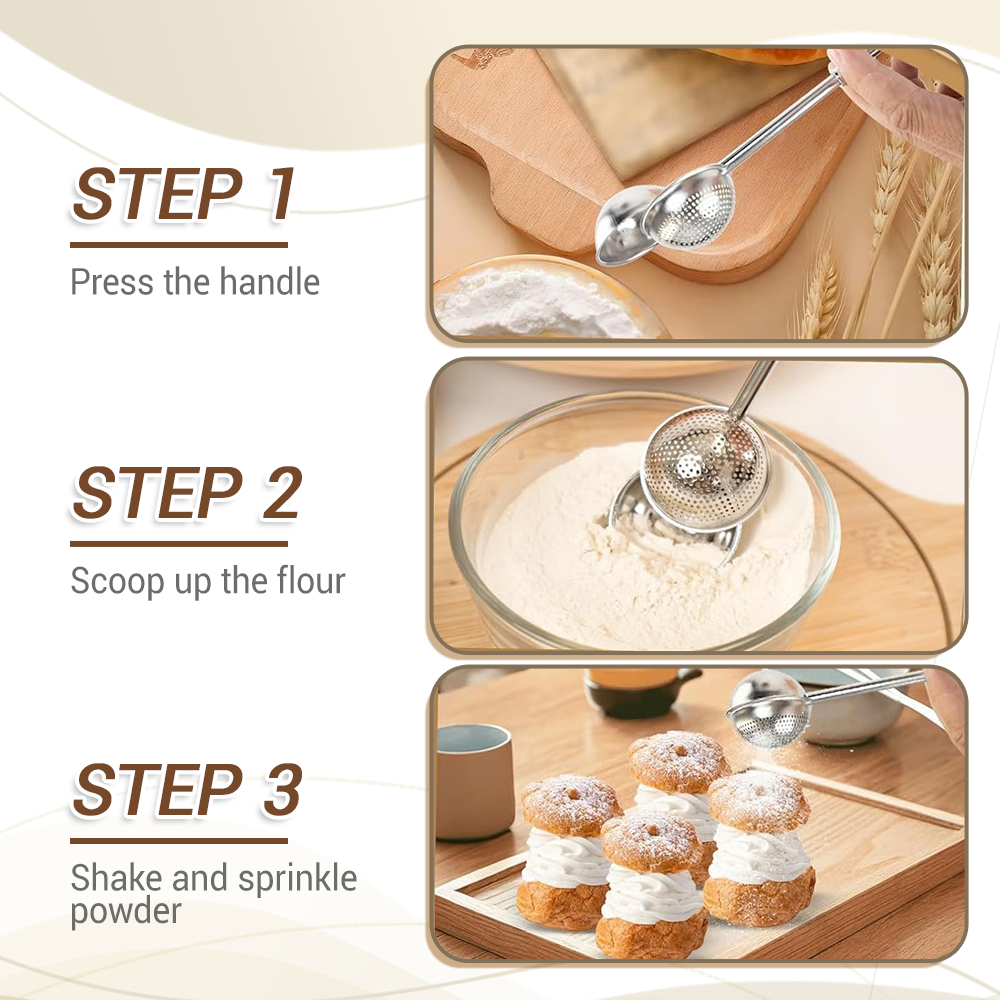 STEP 1
Press the handle

STEP 2
Scoop up the flour

STEP 3
Shake and sprinkle powder