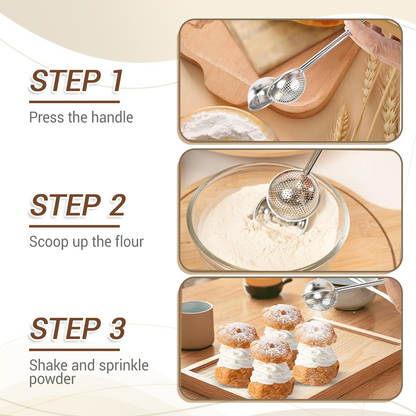 STEP 1

Press the handle

STEP 2

Scoop up the flour

STEP 3

Shake and sprinkle powder