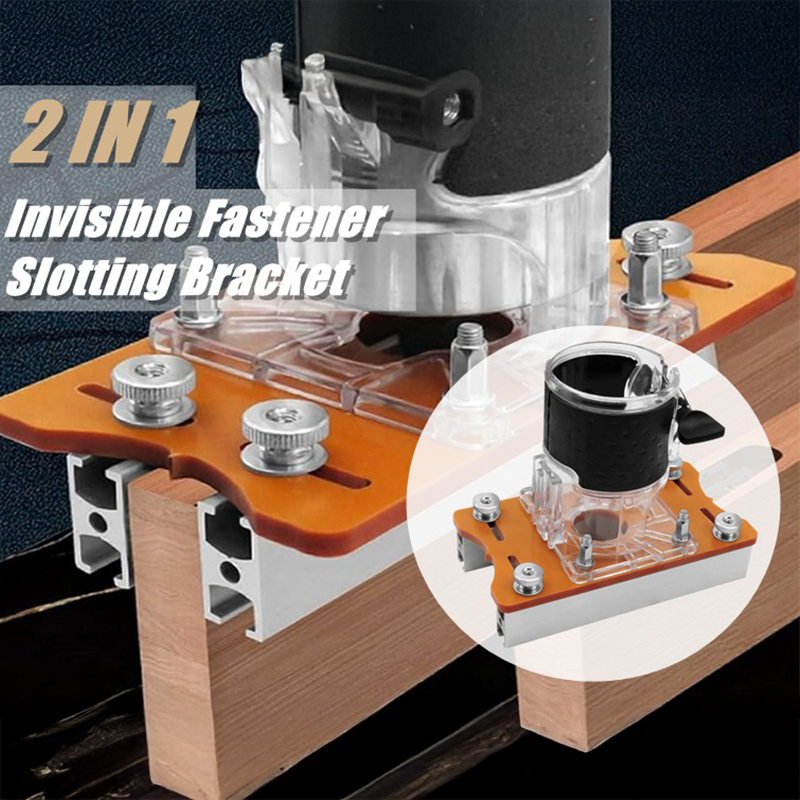 2 IN 1
Invisible Fastener
Slotting Bracket