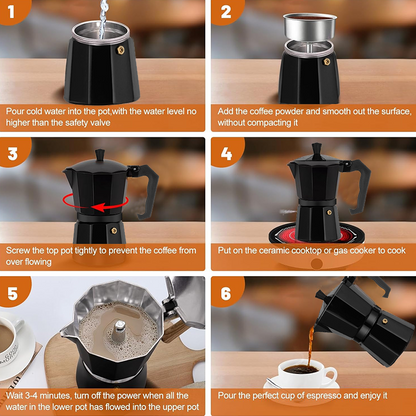 1

Pour cold water into the pot,with the water level no higher than the safety valve

2

Add the coffee powder and smooth out the surface, without compacting it

3

Screw the top pot tightly to prevent the coffee from over flowing

4

Put on the ceramic cooktop or gas cooker to cook

5

Wait 3-4 minutes, turn off the power when all the water in the lower pot has flowed into the upper pot

6

Pour the perfect cup of espresso and enjoy it