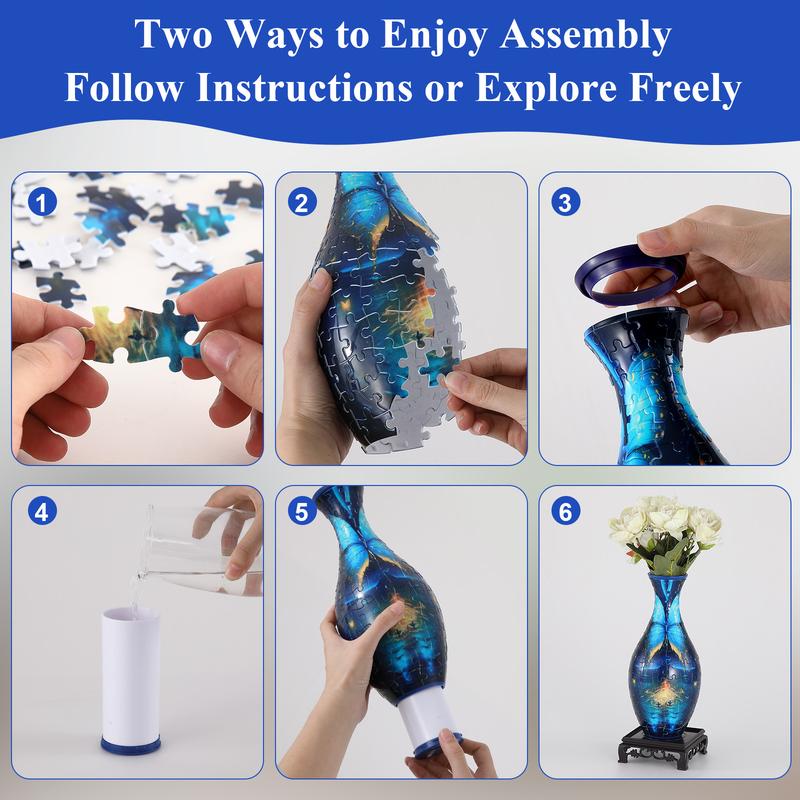 Two Ways to Enjoy Assembly
Follow Instructions or Explore Freely

1

2

3

4

5

6