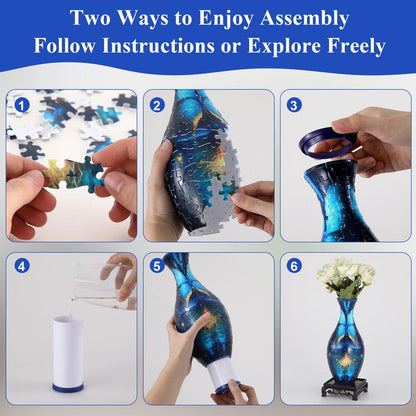 Two Ways to Enjoy Assembly
Follow Instructions or Explore Freely

1

2

3

4

5

6