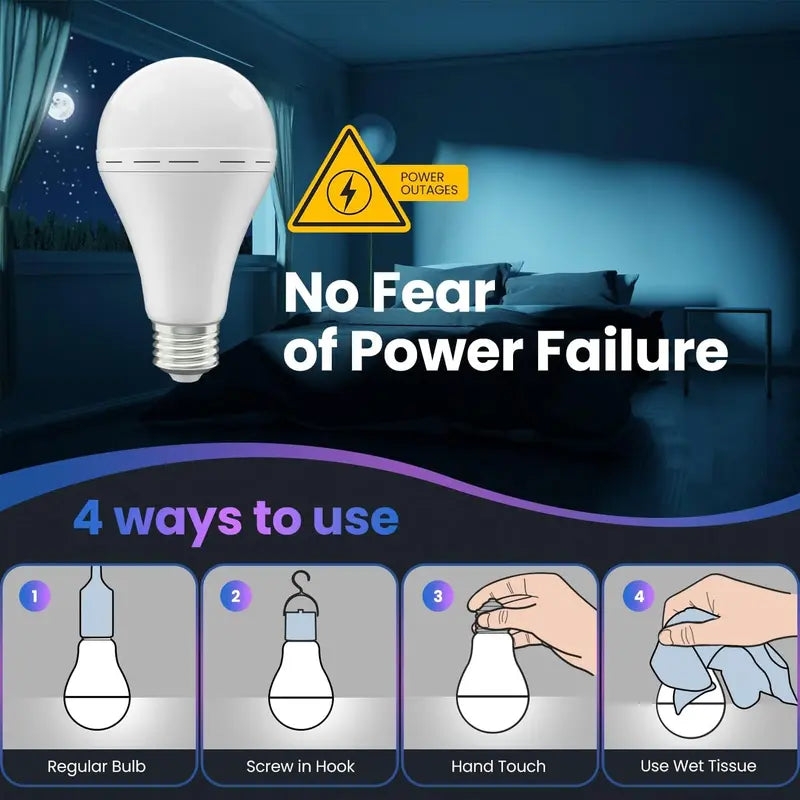 POWER OUTAGES

No Fear of Power Failure

4 ways to use

1
Regular Bulb

2
Screw in Hook

3
Hand Touch

4
Use Wet Tissue