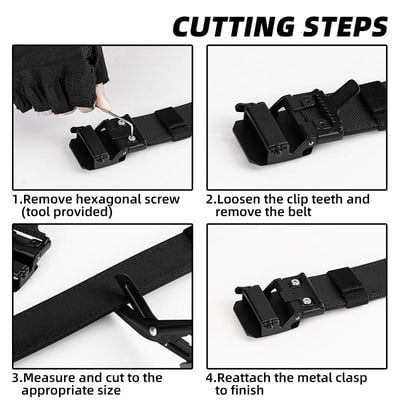 CUTTING STEPS

1.Remove hexagonal screw (tool provided)

2.Loosen the clip teeth and remove the belt

3.Measure and cut to the appropriate size

4.Reattach the metal clasp to finish