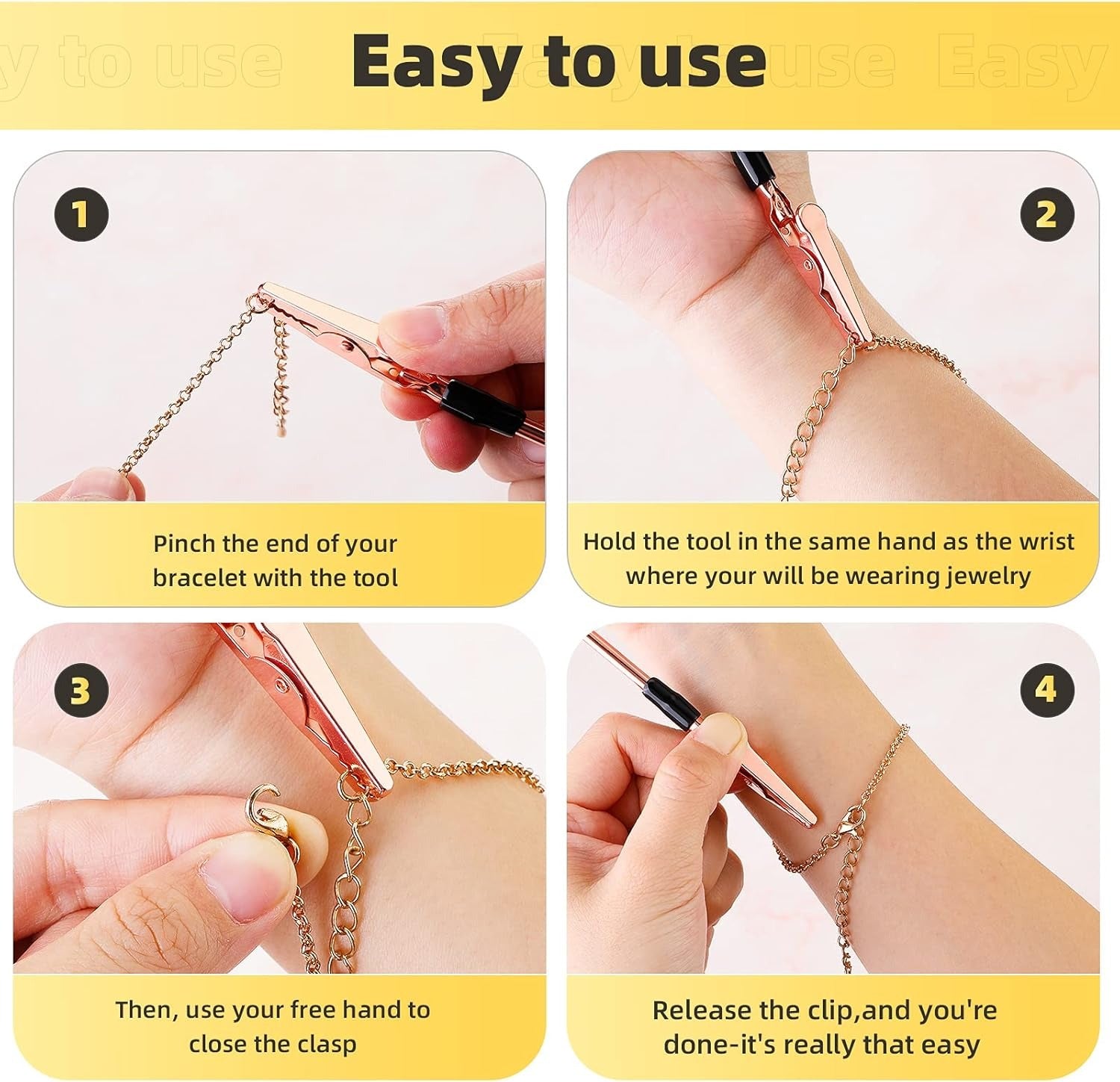 Easy to use

1

Pinch the end of your bracelet with the tool

2

Hold the tool in the same hand as the wrist where your will be wearing jewelry

3

Then, use your free hand to close the clasp

4

Release the clip,and you're done-it's really that easy