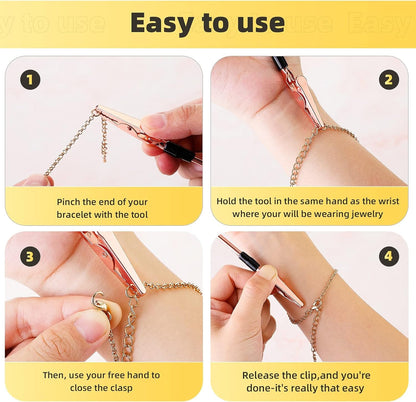 Easy to use

1

Pinch the end of your bracelet with the tool

2

Hold the tool in the same hand as the wrist where your will be wearing jewelry

3

Then, use your free hand to close the clasp

4

Release the clip,and you're done-it's really that easy