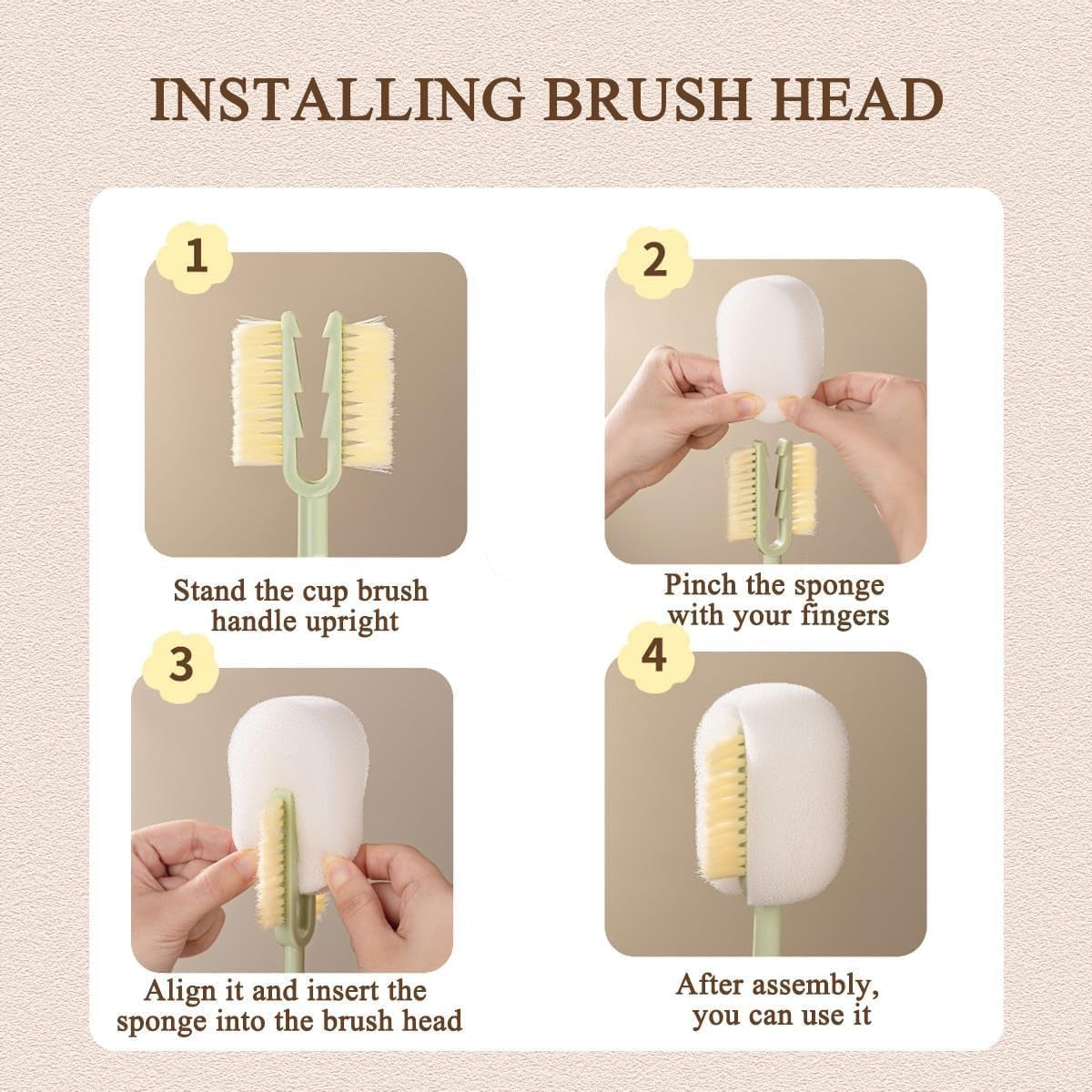 INSTALLING BRUSH HEAD

1

Stand the cup brush handle upright

2

Pinch the sponge with your fingers

3

Align it and insert the sponge into the brush head

4

After assembly, you can use it