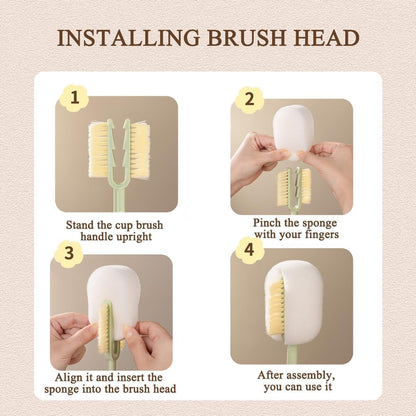 INSTALLING BRUSH HEAD

1

Stand the cup brush handle upright

2

Pinch the sponge with your fingers

3

Align it and insert the sponge into the brush head

4

After assembly, you can use it