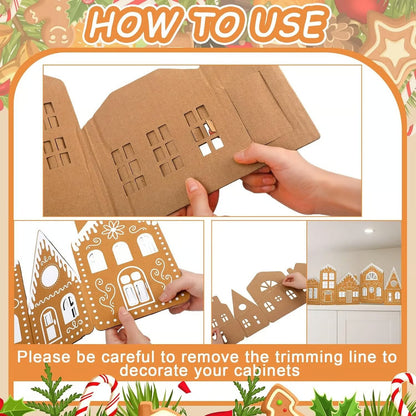 HOW TO USE

Please be careful to remove the trimming line to decorate your cabinets