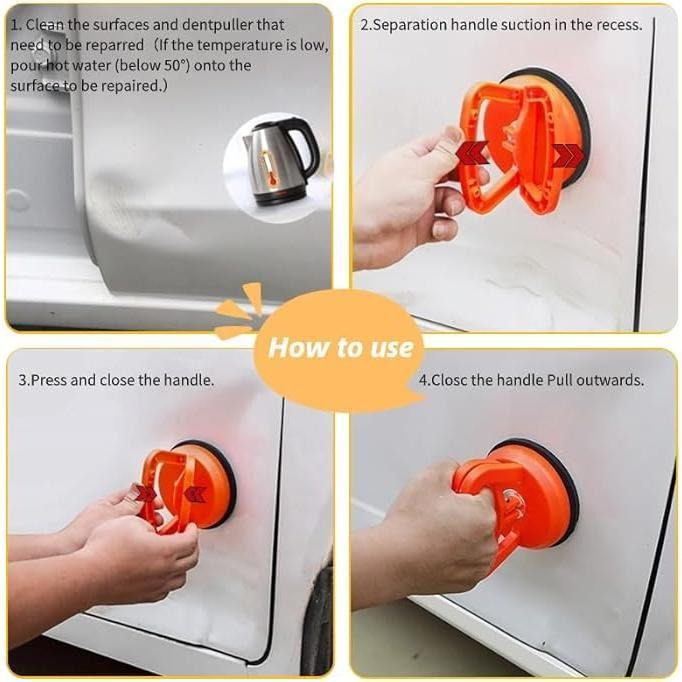 1. Clean the surfaces and dentpuller that need to be reparred（If the temperature is low, pour hot water (below 50°) onto the surface to be repaired.)

2.Separation handle suction in the recess.

How to use

3.Press and close the handle.

4.Closc the handle Pull outwards.