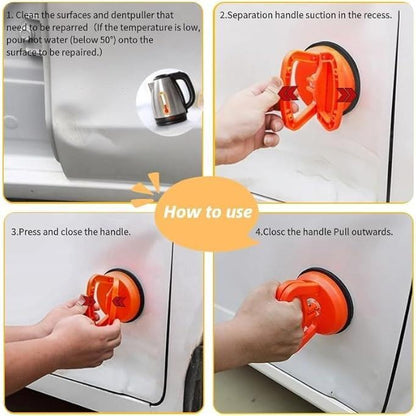 1. Clean the surfaces and dentpuller that need to be reparred （If the temperature is low, pour hot water (below 50°) onto the surface to be repaired.)

2.Separation handle suction in the recess.

How to use

3.Press and close the handle.

4.Closc the handle Pull outwards.