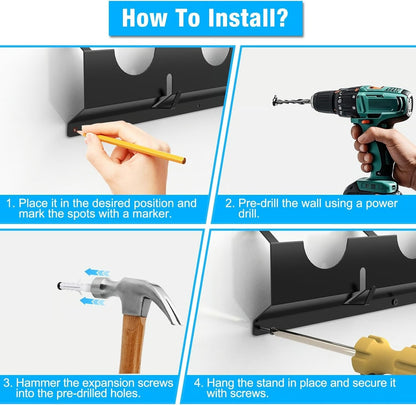 How To Install?

1. Place it in the desired position and mark the spots with a marker.

2. Pre-drill the wall using a power drill.

3. Hammer the expansion screws into the pre-drilled holes.

4. Hang the stand in place and secure it with screws.