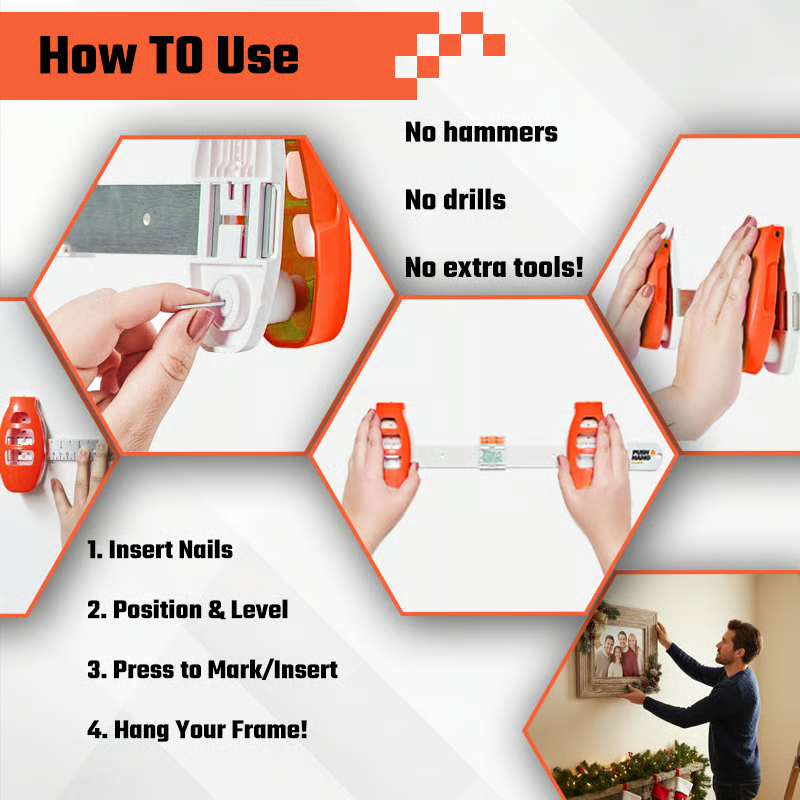 How TO Use

No hammers

No drills

No extra tools!

PUSH & HANG

1. Insert Nails

2. Position & Level

3. Press to Mark/Insert

4. Hang Your Frame!