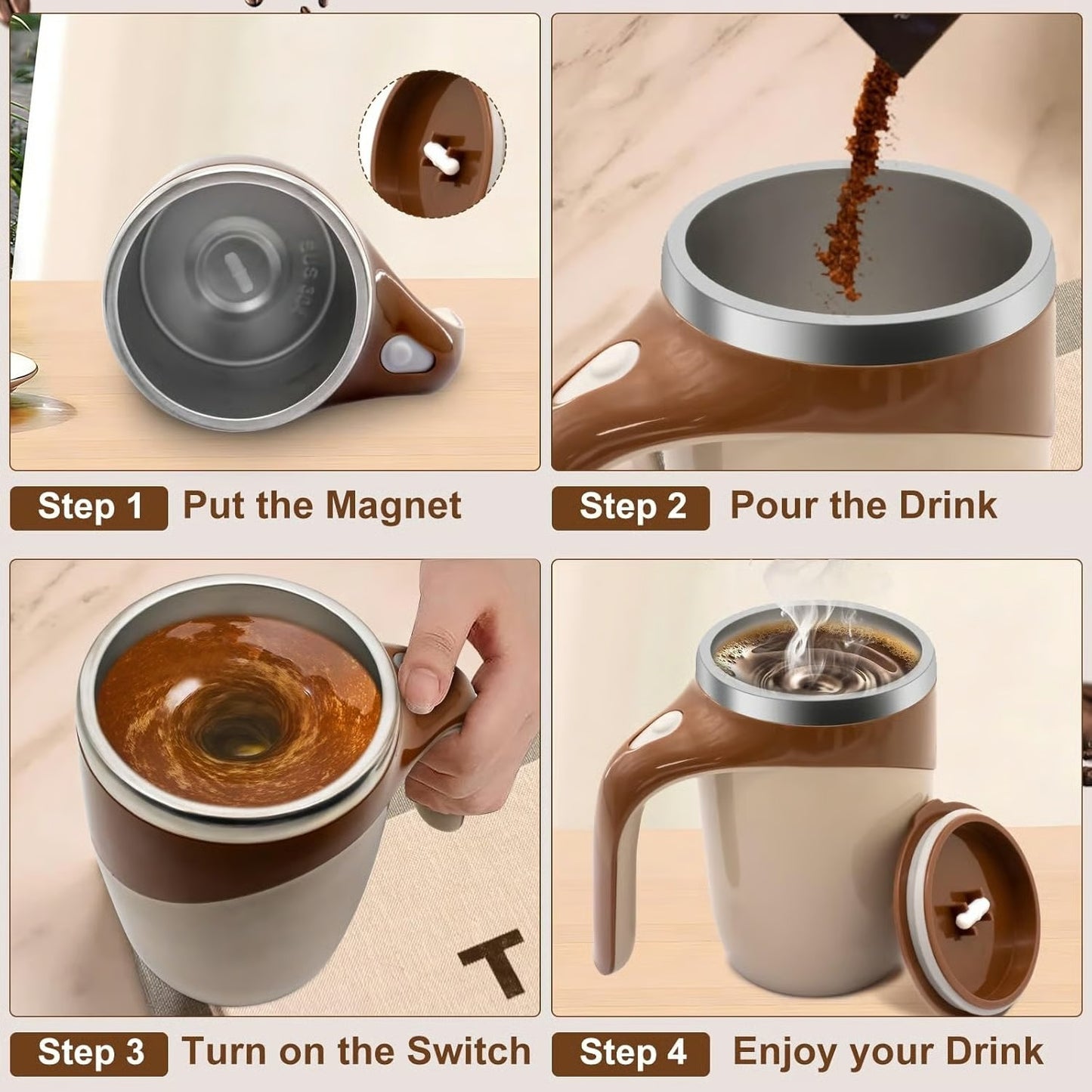 SUS 304

Step 1 Put the Magnet

Step 2 Pour the Drink

T

Step 3 Turn on the Switch

Step 4 Enjoy your Drink