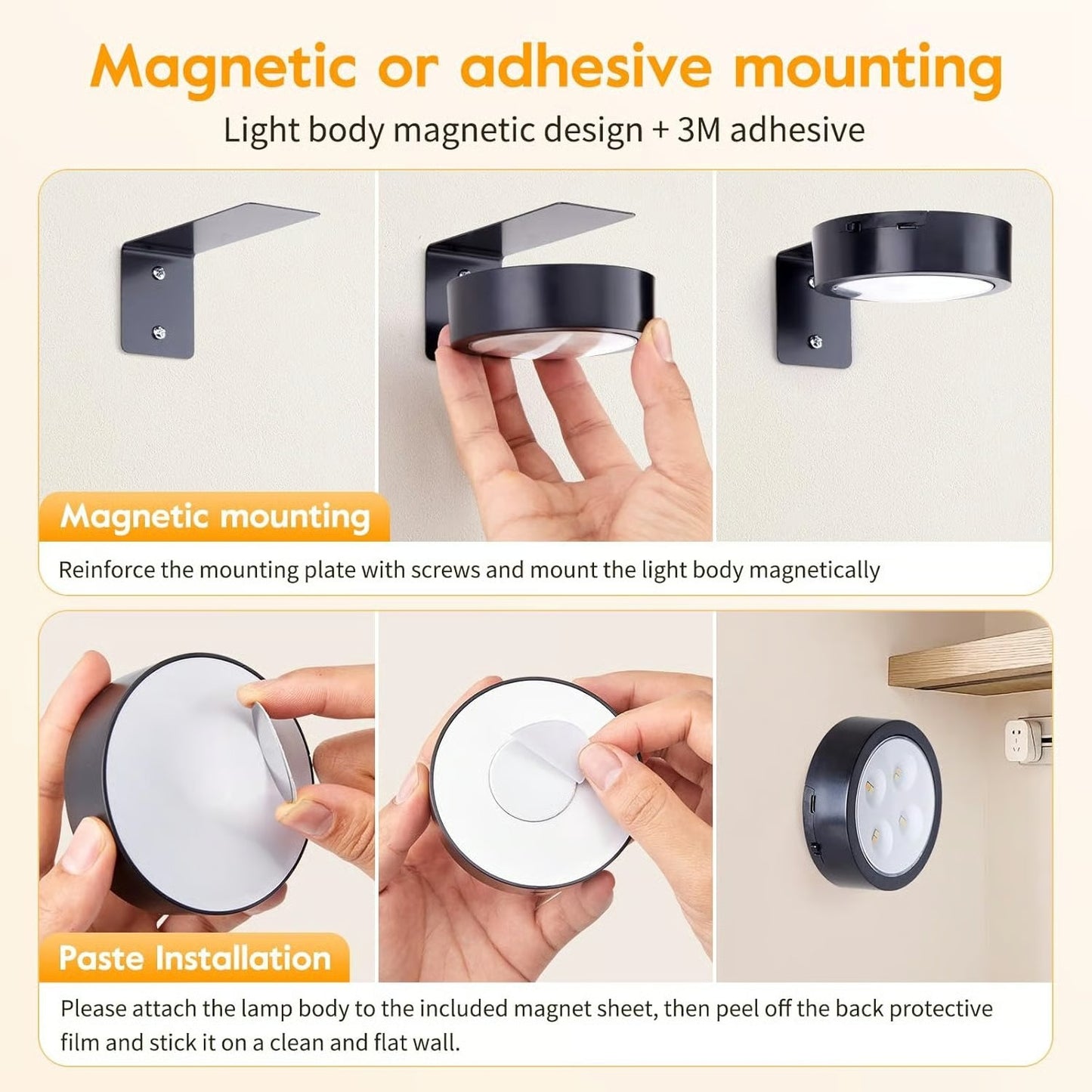 Magnetic or adhesive mounting

Light body magnetic design + 3M adhesive

Magnetic mounting

Reinforce the mounting plate with screws and mount the light body magnetically

Paste Installation

Please attach the lamp body to the included magnet sheet, then peel off the back protective film and stick it on a clean and flat wall.