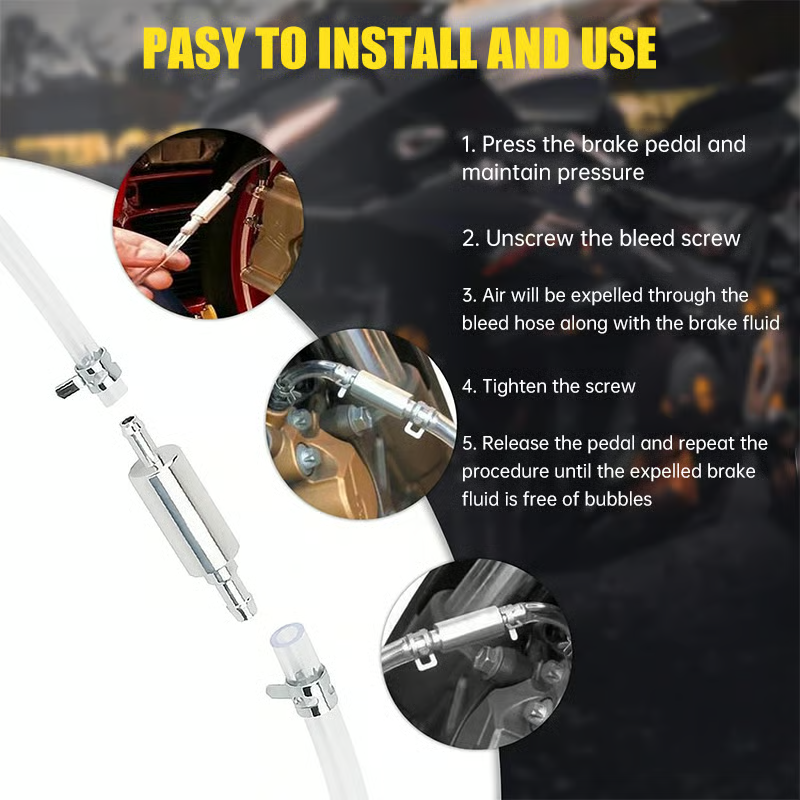 PASY TO INSTALL AND USE

1. Press the brake pedal and maintain pressure

2. Unscrew the bleed screw

3. Air will be expelled through the bleed hose along with the brake fluid

4. Tighten the screw

5. Release the pedal and repeat the procedure until the expelled brake fluid is free of bubbles