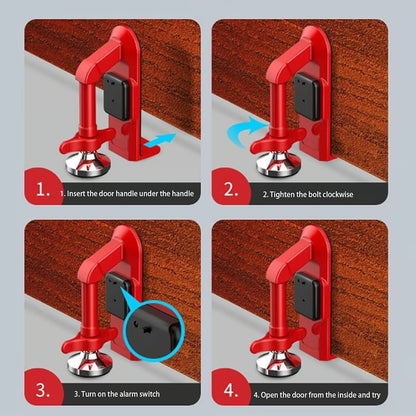 1.

1. Insert the door handle under the handle

2.

2. Tighten the bolt clockwise

3.

3. Turn on the alarm switch

4.

4. Open the door from the inside and try