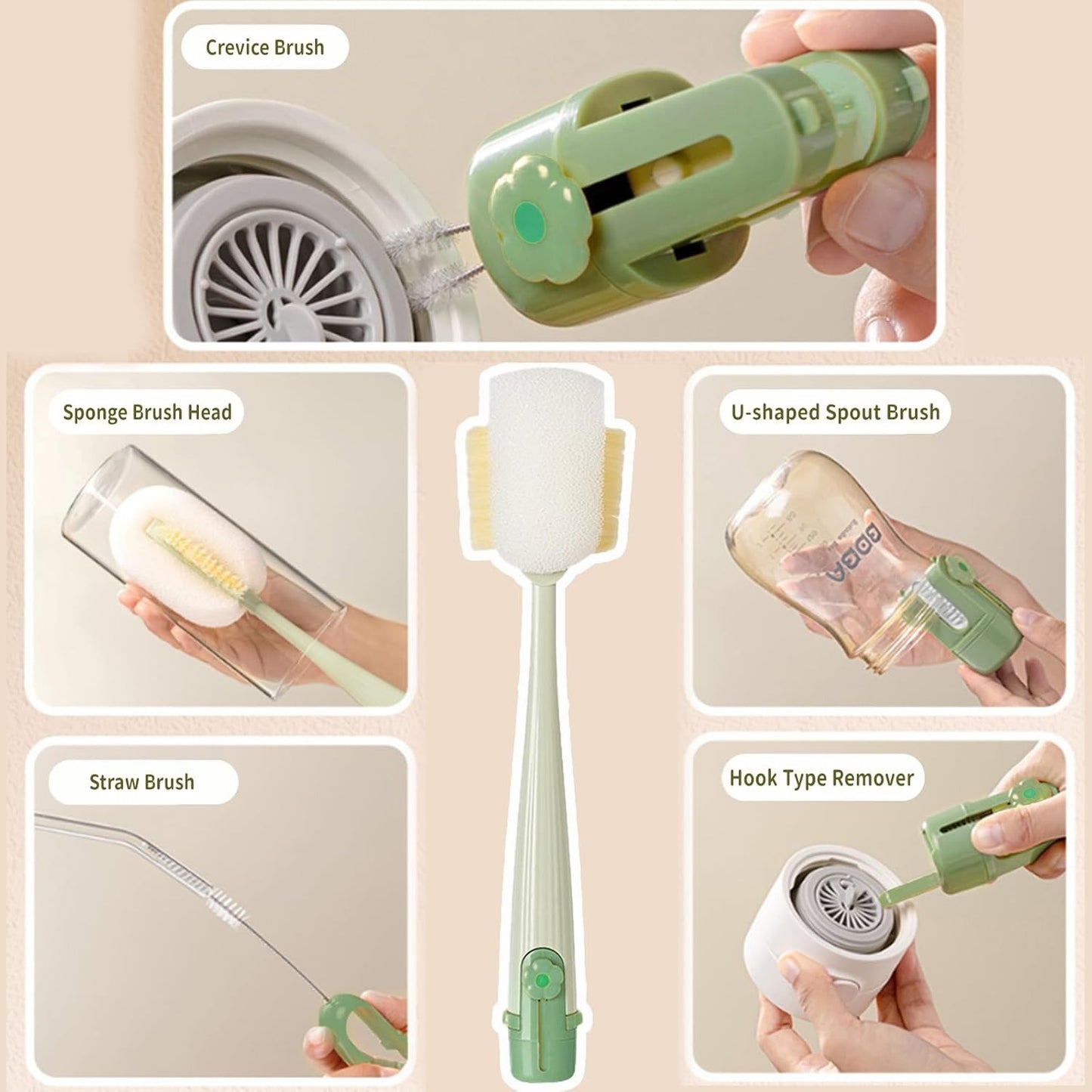 Crevice Brush

Sponge Brush Head

U-shaped Spout Brush

GDGA

Straw Brush

Hook Type Remover