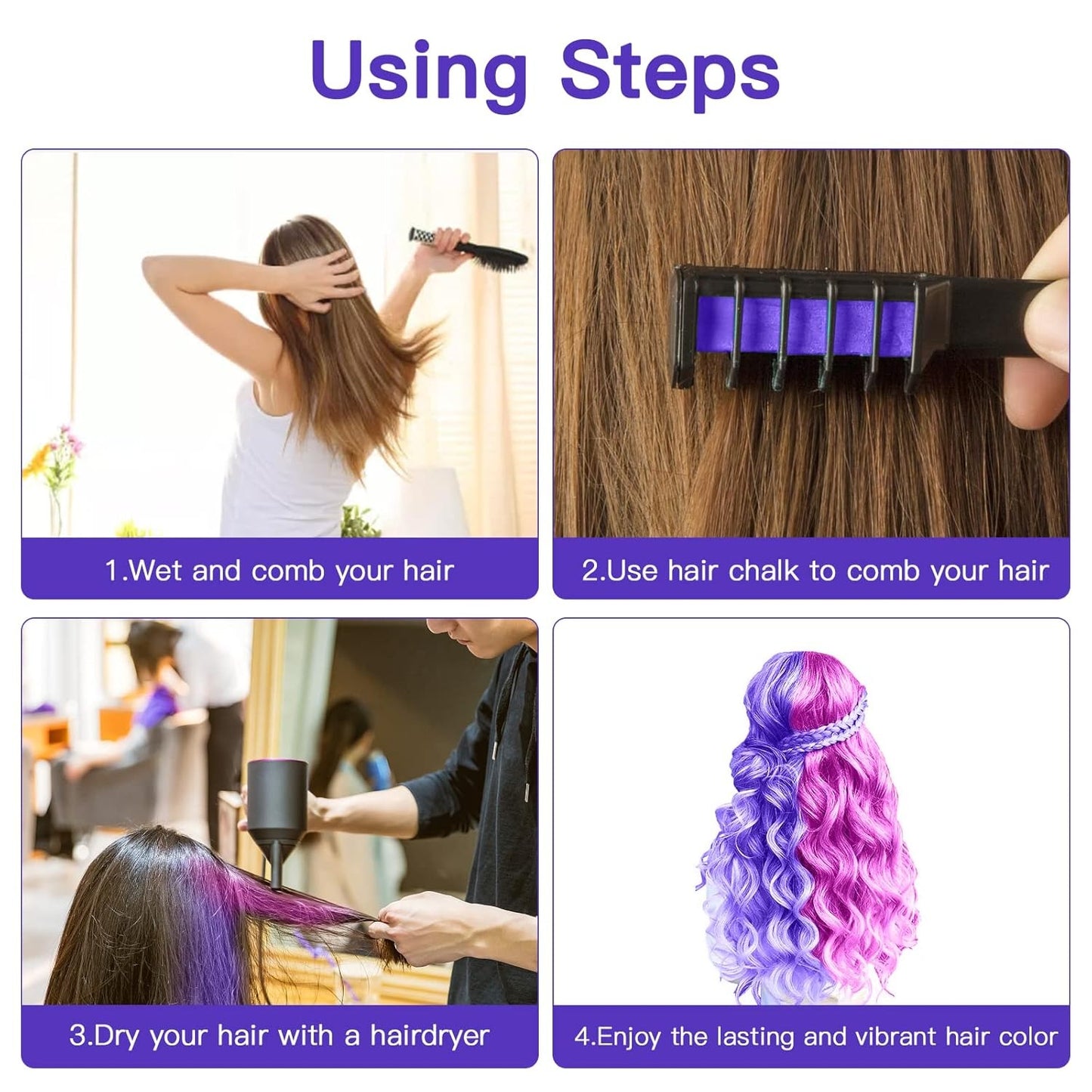 Using Steps

1.Wet and comb your hair

2.Use hair chalk to comb your hair

3.Dry your hair with a hairdryer

4.Enjoy the lasting and vibrant hair color