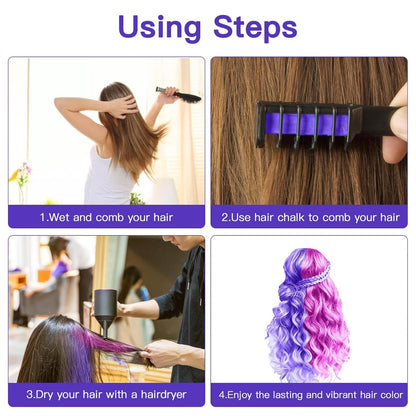 Using Steps

1.Wet and comb your hair

2.Use hair chalk to comb your hair

3.Dry your hair with a hairdryer

4.Enjoy the lasting and vibrant hair color