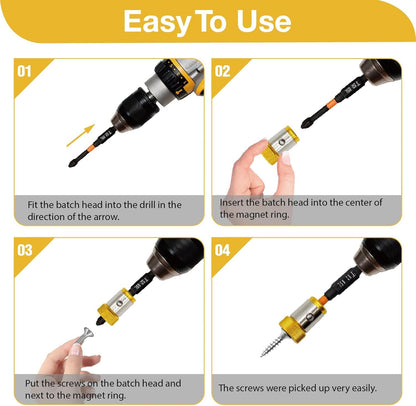 Easy To Use

01

Fit the batch head into the drill in the direction of the arrow.

02

Insert the batch head into the center of the magnet ring.

03

Put the screws on the batch head and next to the magnet ring.

04

The screws were picked up very easily.