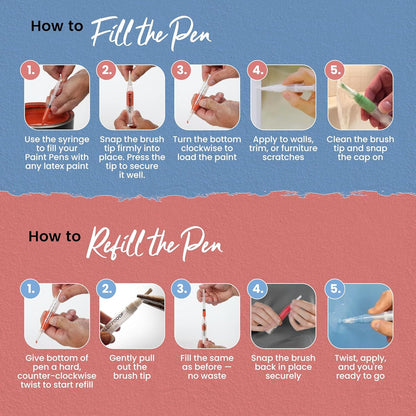 How to Fill the Pen

1.
Use the syringe to fill your Paint Pens with any latex paint

2.
Snap the brush tip firmly into place. Press the tip to secure it well.

3.
Turn the bottom clockwise to load the paint

4.
Apply to walls, trim, or furniture scratches

5.
Clean the brush tip and snap the cap on

How to Refill the Pen

1.
Give bottom of pen a hard, counter-clockwise twist to start refill

2.
Gently pull out the brush tip

3.
Fill the same as before — no waste

4.
Snap the brush back in place securely

5.
Twist, apply, and you're ready to go