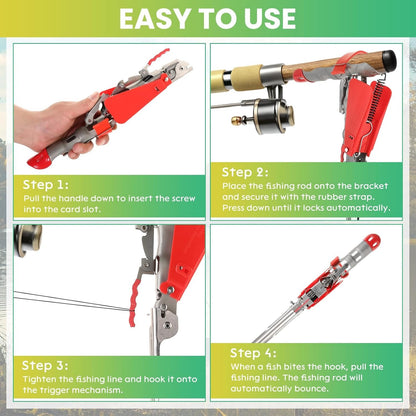 EASY TO USE

Step 1:
Pull the handle down to insert the screw into the card slot.

Step 2:
Place the fishing rod onto the bracket and secure it with the rubber strap. Press down until it locks automatically.

Step 3:
Tighten the fishing line and hook it onto the trigger mechanism.

Step 4:
When a fish bites the hook, pull the fishing line. The fishing rod will automatically bounce.