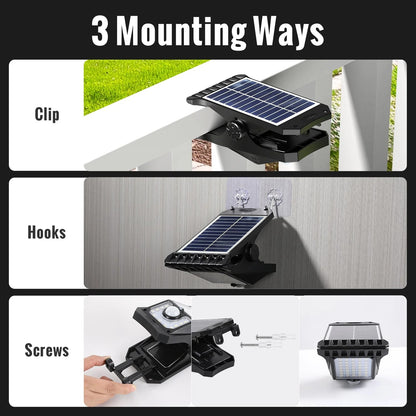 3 Mounting Ways

Clip

Hooks

Screws