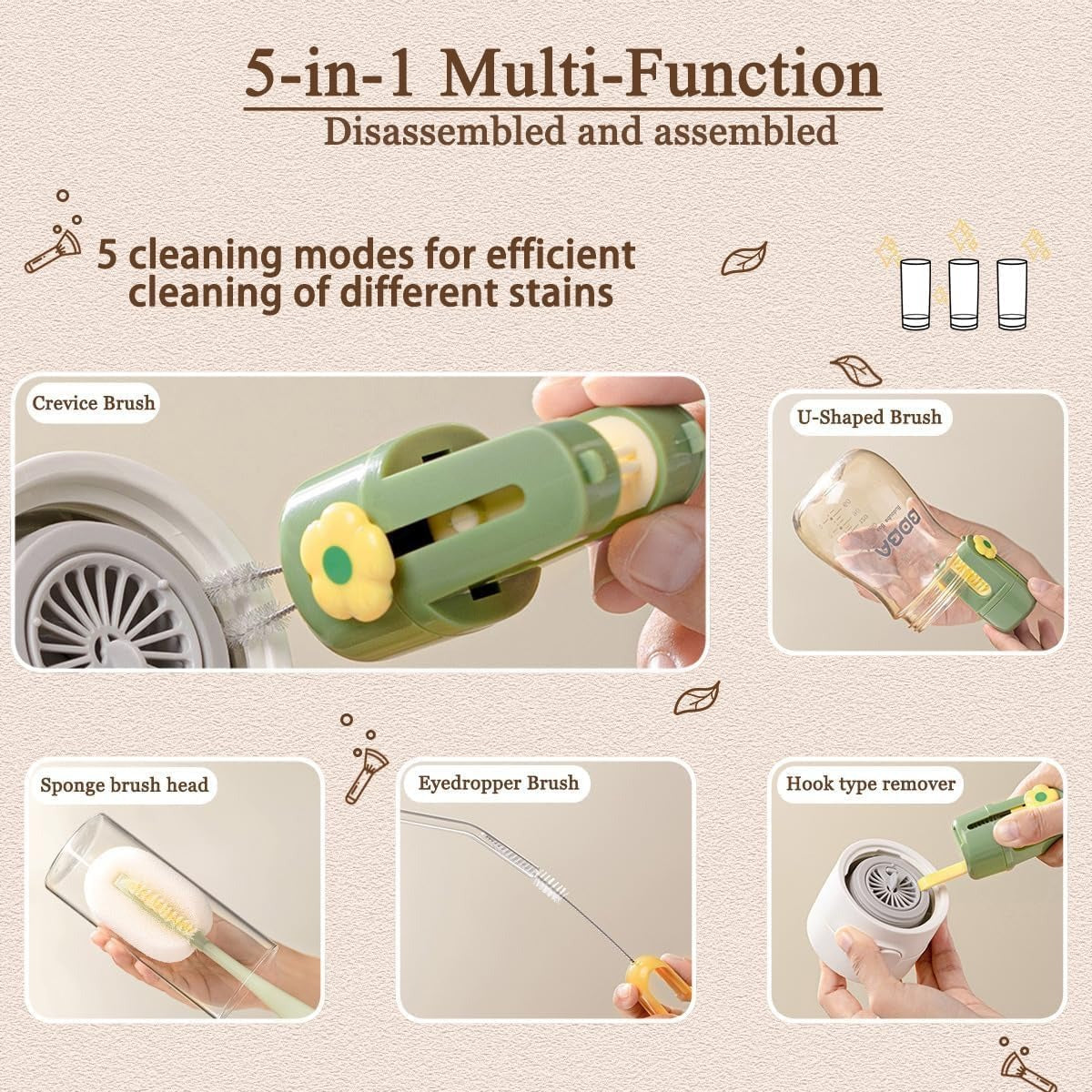 5-in-1 Multi-Function
Disassembled and assembled

5 cleaning modes for efficient cleaning of different stains

Crevice Brush

U-Shaped Brush

GOGA

Sponge brush head

Eyedropper Brush

Hook type remover