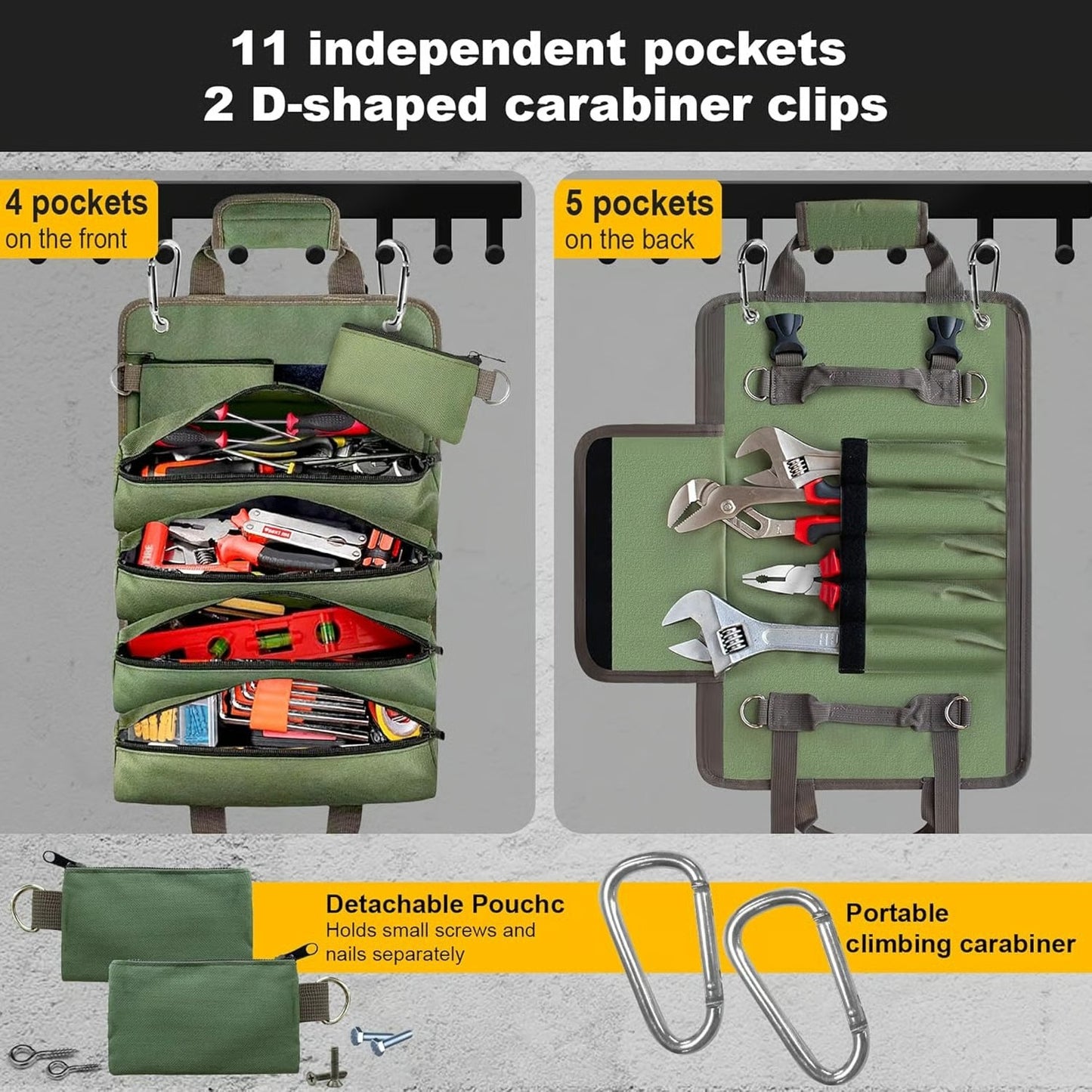 11 independent pockets
2 D-shaped carabiner clips

4 pockets
on the front

5 pockets
on the back

Detachable Pouchc
Holds small screws and nails separately

Portable climbing carabiner