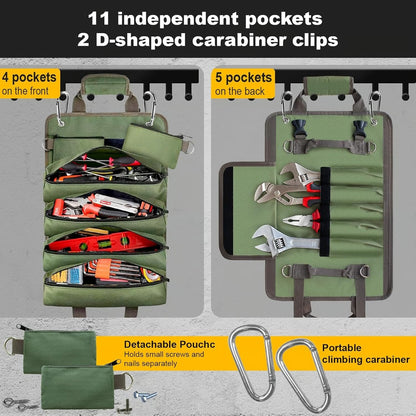 11 independent pockets
2 D-shaped carabiner clips

4 pockets
on the front

5 pockets
on the back

Detachable Pouchc
Holds small screws and nails separately

Portable
climbing carabiner